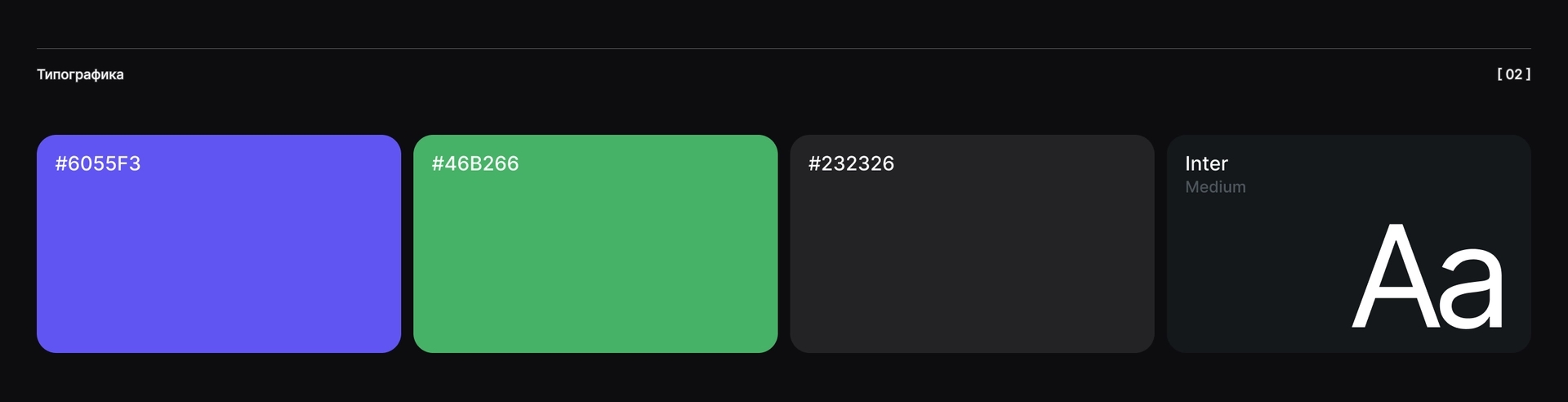 Типографика

[ 02 ]

#6055F3

#46B266

#232326

Inter
Medium
Aa