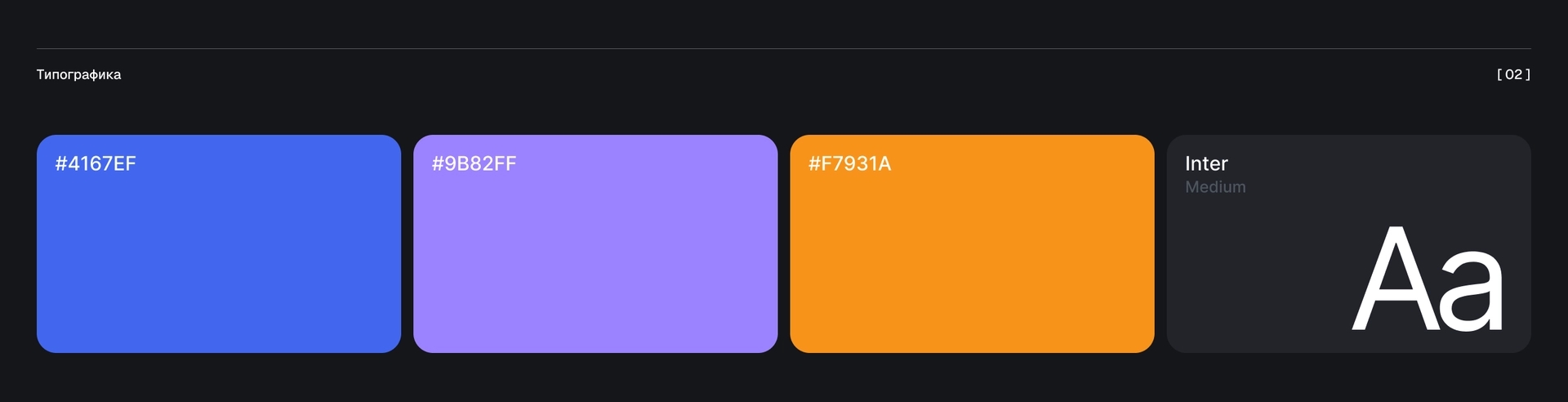 Типографика

[ 02 ]

#4167EF

#9B82FF

#F7931A

Inter
Medium

Aa